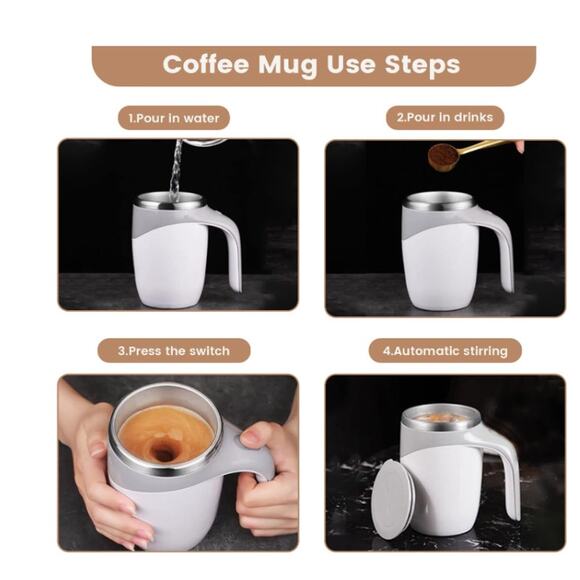 Coffee Mug Use Steps

1.Pour in water

2.Pour in drinks

3.Press the switch

4.Automatic stirring